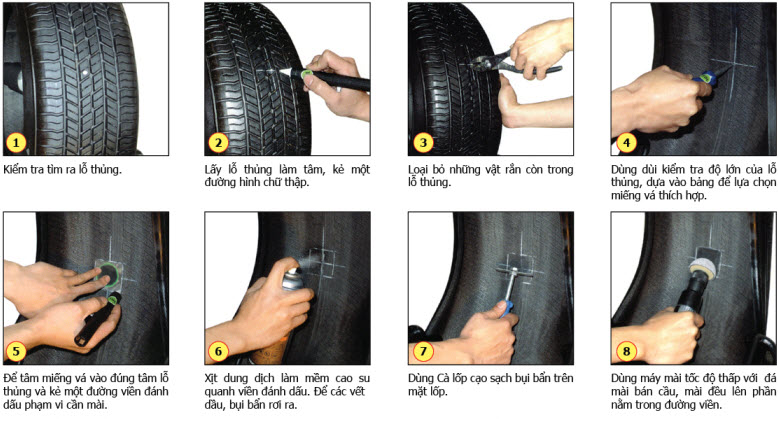 1

Kiểm tra tìm ra lỗ thủng.

2

Lấy lỗ thủng làm tâm, kẻ một đường hình chữ thập.

3

Loại bỏ những vật rắn còn trong lỗ thủng.

4

Dùng dùi kiểm tra độ lớn của lỗ thủng, dựa vào bảng để lựa chọn miếng vá thích hợp.

5

Để tâm miếng vá vào đúng tâm lỗ thủng và kẻ một đường viền đánh dấu phạm vi cần mài.

6

Xịt dung dịch làm mềm cao su quanh viền đánh dấu. Để các vết dầu, bụi bẩn rơi ra.

7

Dùng Cà lốp cạo sạch bụi bẩn trên mặt lốp.

8

Dùng máy mài tốc độ thấp với đá mài bán cầu, mài đều lên phần nằm trong đường viền.